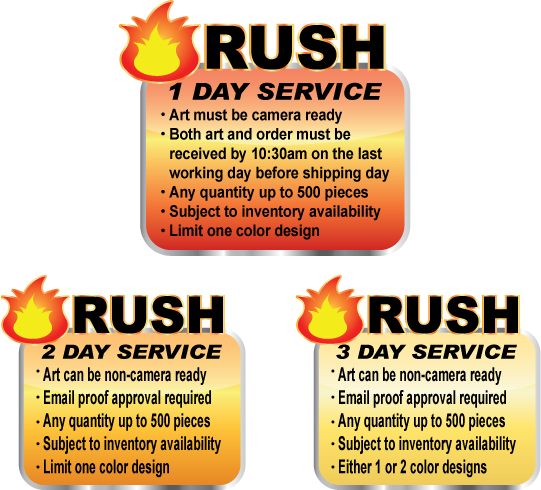 RUSH
1 DAY SERVICE
• Art must be camera ready
• Both art and order must be received by 10:30am on the last working day before shipping day
• Any quantity up to 500 pieces
• Subject to inventory availability
• Limit one color design

RUSH
2 DAY SERVICE
• Art can be non-camera ready
• Email proof approval required
• Any quantity up to 500 pieces
• Subject to inventory availability
• Limit one color design

RUSH
3 DAY SERVICE
• Art can be non-camera ready
• Email proof approval required
• Any quantity up to 500 pieces
• Subject to inventory availability
• Either 1 or 2 color designs